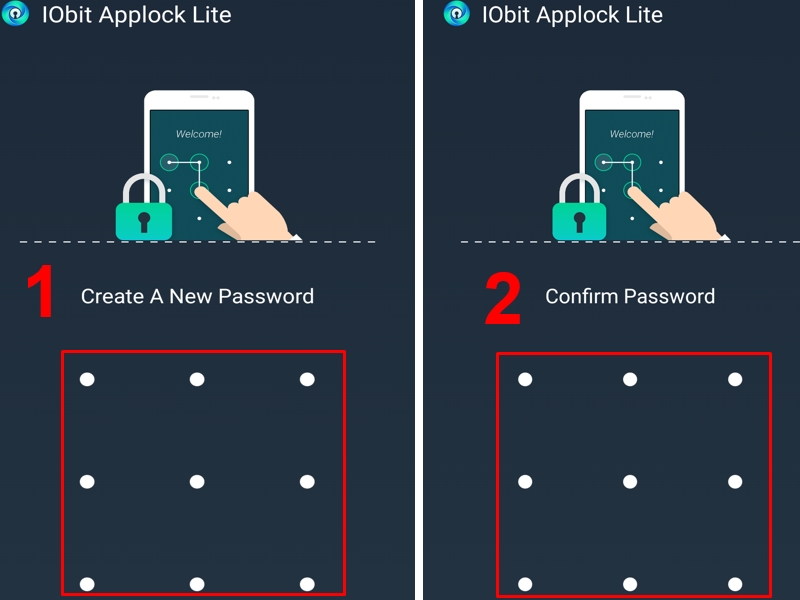 IObit Applock Lite

Welcome!

1

Create A New Password

IObit Applock Lite

Welcome!

2

Confirm Password